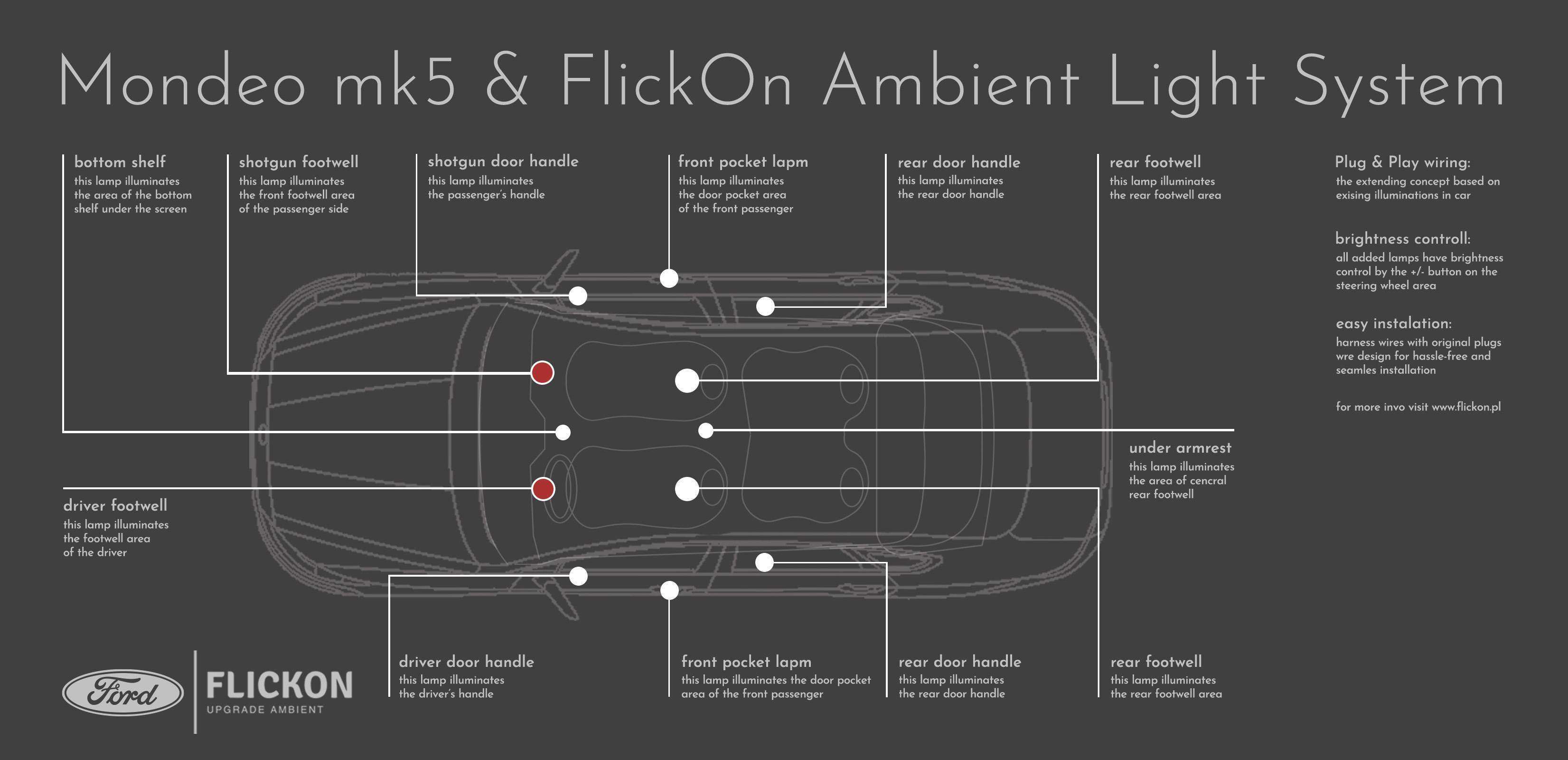 Mondeo mk5 & FlickOn Ambient Light System

bottom shelf
this lamp illuminates the area of the bottom shelf under the screen

shotgun footwell
this lamp illuminates the front footwell area of the passenger side

shotgun door handle
this lamp illuminates the passenger's handle

front pocket lapm
this lamp illuminates the door pocket area of the front passenger

rear door handle
this lamp illuminates the rear door handle

rear footwell
this lamp illuminates the rear footwell area

Plug & Play wiring:
the extending concept based on exising illuminations in car

brightness controll:
all added lamps have brightness control by the +/- button on the steering wheel area

easy instalation:
harness wires with original plugs wre design for hassle-free and seamles installation

for more invo visit www.flickon.pl

under armrest
this lamp illuminates the area of cencral rear footwell

driver footwell
this lamp illuminates the footwell area of the driver

driver door handle
this lamp illuminates the driver's handle

front pocket lapm
this lamp illuminates the door pocket area of the front passenger

rear door handle
this lamp illuminates the rear door handle

rear footwell
this lamp illuminates the rear footwell area

Ford

FLICKON
UPGRADE AMBIENT