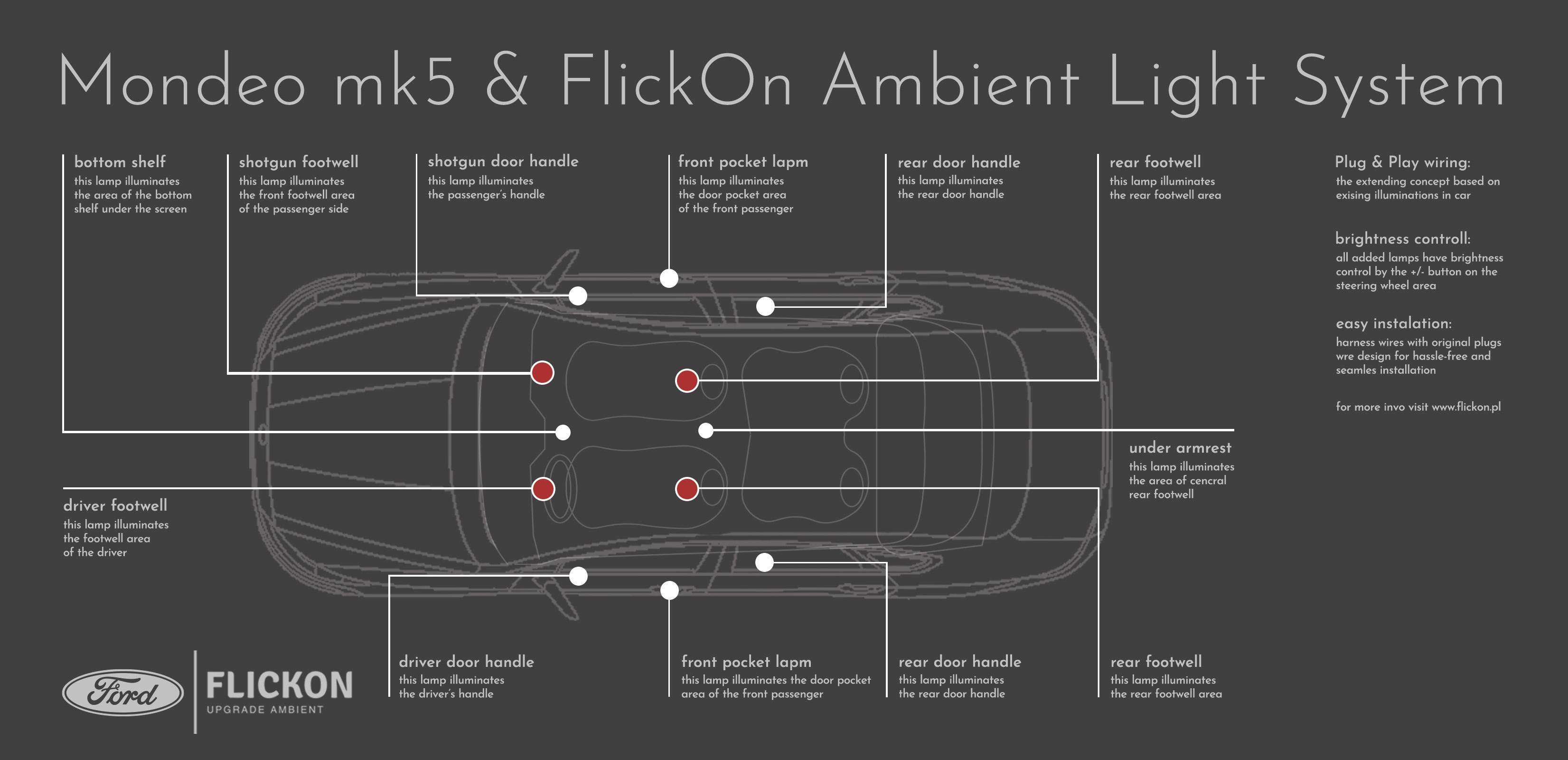 Mondeo mk5 & FlickOn Ambient Light System

bottom shelf
this lamp illuminates the area of the bottom shelf under the screen

shotgun footwell
this lamp illuminates the front footwell area of the passenger side

shotgun door handle
this lamp illuminates the passenger's handle

front pocket lapm
this lamp illuminates the door pocket area of the front passenger

rear door handle
this lamp illuminates the rear door handle

rear footwell
this lamp illuminates the rear footwell area

Plug & Play wiring:
the extending concept based on exising illuminations in car

brightness controll:
all added lamps have brightness control by the +/- button on the steering wheel area

easy instalation:
harness wires with original plugs wre design for hassle-free and seamles installation

for more invo visit www.flickon.pl

under armrest
this lamp illuminates the area of cencral rear footwell

driver footwell
this lamp illuminates the footwell area of the driver

driver door handle
this lamp illuminates the driver's handle

front pocket lapm
this lamp illuminates the door pocket area of the front passenger

rear door handle
this lamp illuminates the rear door handle

rear footwell
this lamp illuminates the rear footwell area

Ford

FLICKON
UPGRADE AMBIENT